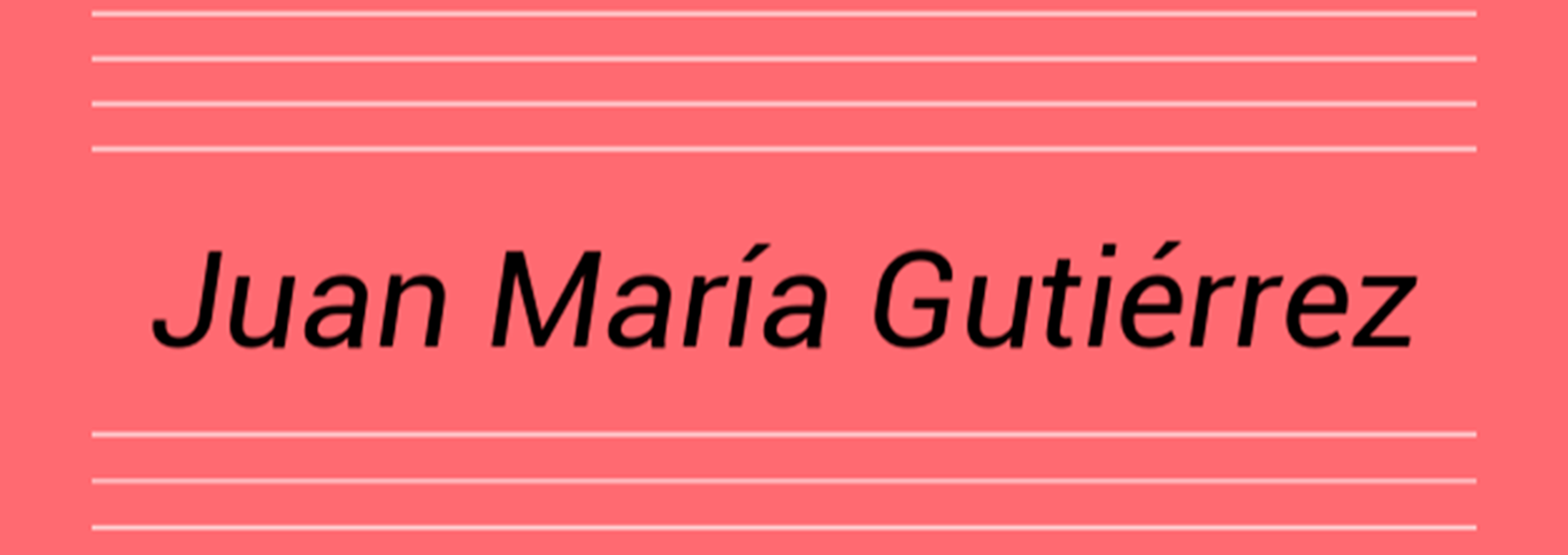 Juan María Gutiérrez